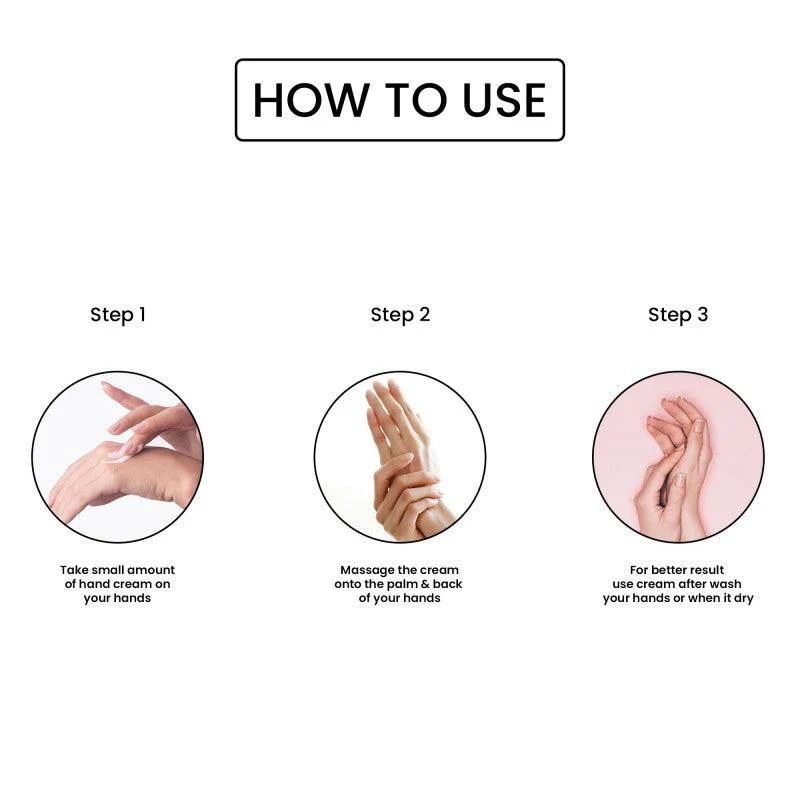 HOW TO USE

Step 1

Take small amount of hand cream on your hands

Step 2

Massage the cream onto the palm & back of your hands

Step 3

For better result use cream after wash your hands or when it dry